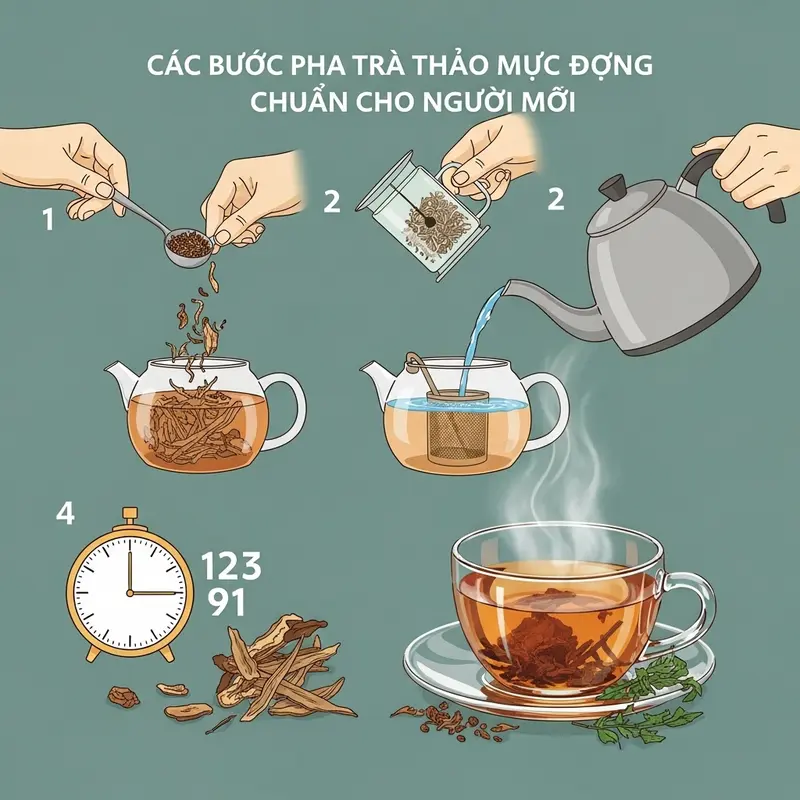 CÁC BƯỚC PHA TRÀ THẢO MỰC ĐỢNG CHUẨN CHO NGƯỜI MỚI

1

2

2

4

123
91